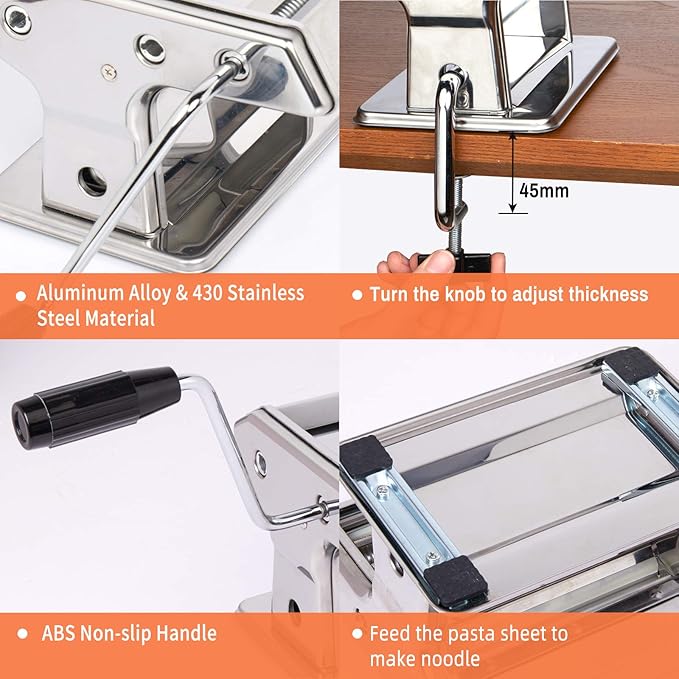 45mm

• Aluminum Alloy & 430 Stainless Steel Material

• Turn the knob to adjust thickness

• ABS Non-slip Handle

• Feed the pasta sheet to make noodle